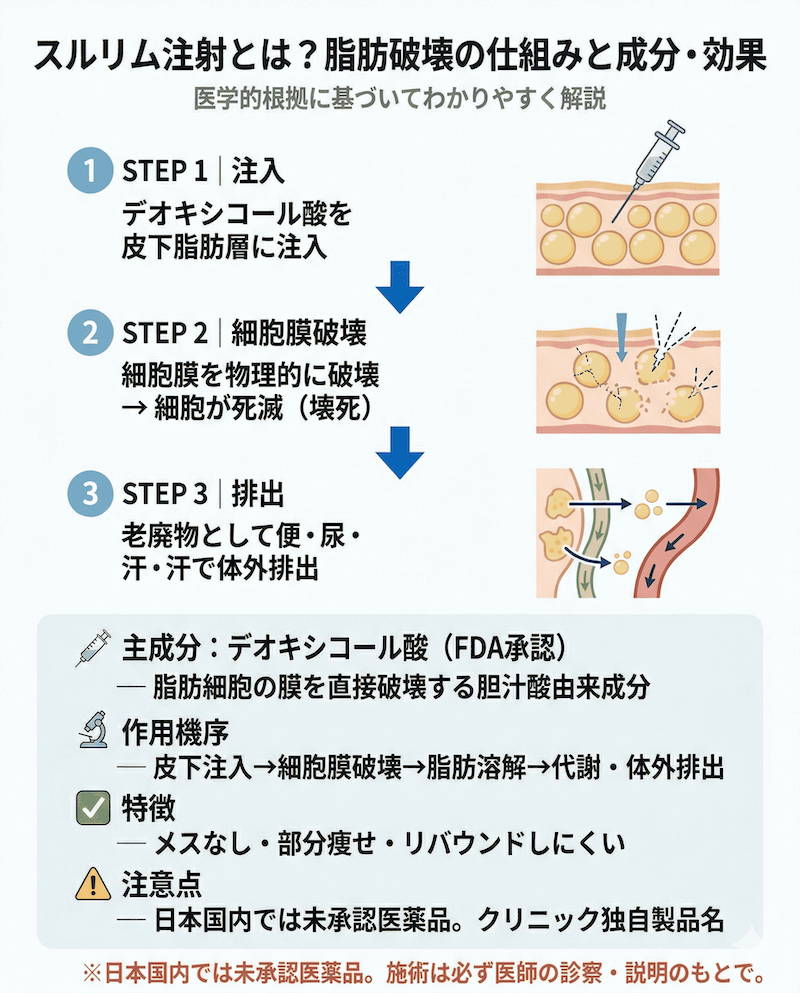 スルリム注射とは？脂肪破壊の仕組みと成分・効果

医学的根拠に基づいてわかりやすく解説

1 STEP 1｜注入
デオキシコール酸を皮下脂肪層に注入

2 STEP 2｜細胞膜破壊
細胞膜を物理的に破壊
→ 細胞が死滅（壊死）

3 STEP 3｜排出
老廃物として便・尿・汗・汗で体外排出

主成分：デオキシコール酸（FDA承認）
— 脂肪細胞の膜を直接破壊する胆汁酸由来成分

作用機序
— 皮下注入→細胞膜破壊→脂肪溶解→代謝・体外排出

特徴
— メスなし・部分痩せ・リバウンドしにくい

注意点
— 日本国内では未承認医薬品。クリニック独自製品名

※日本国内では未承認医薬品。施術は必ず医師の診察・説明のもとで。